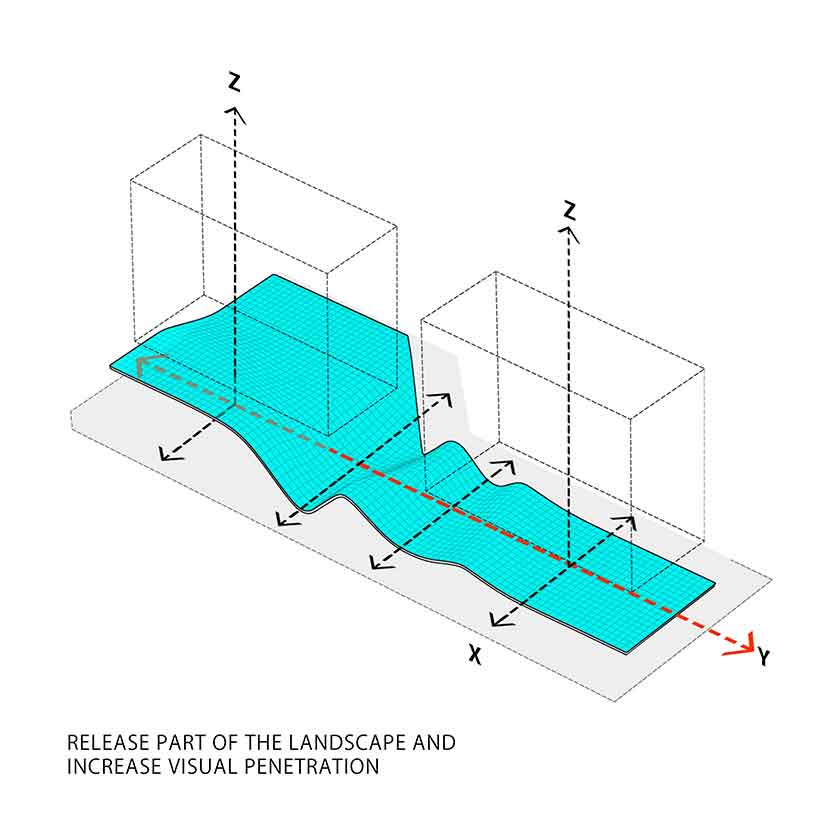 Z

Z

X

Y

RELEASE PART OF THE LANDSCAPE AND INCREASE VISUAL PENETRATION