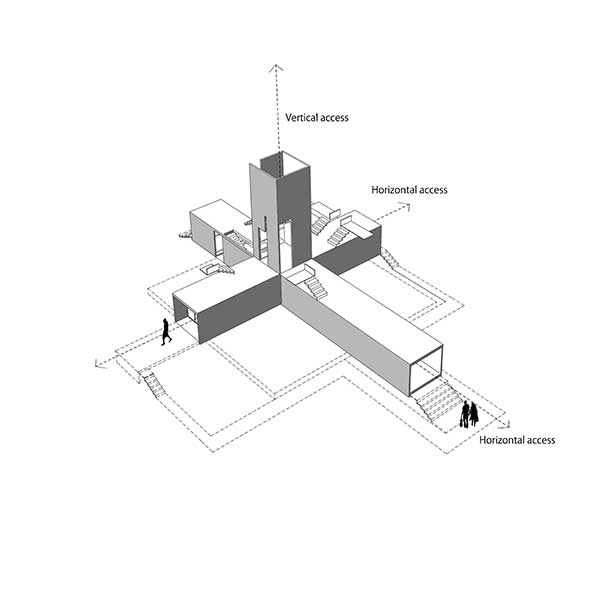 Vertical access

Horizontal access

Horizontal access