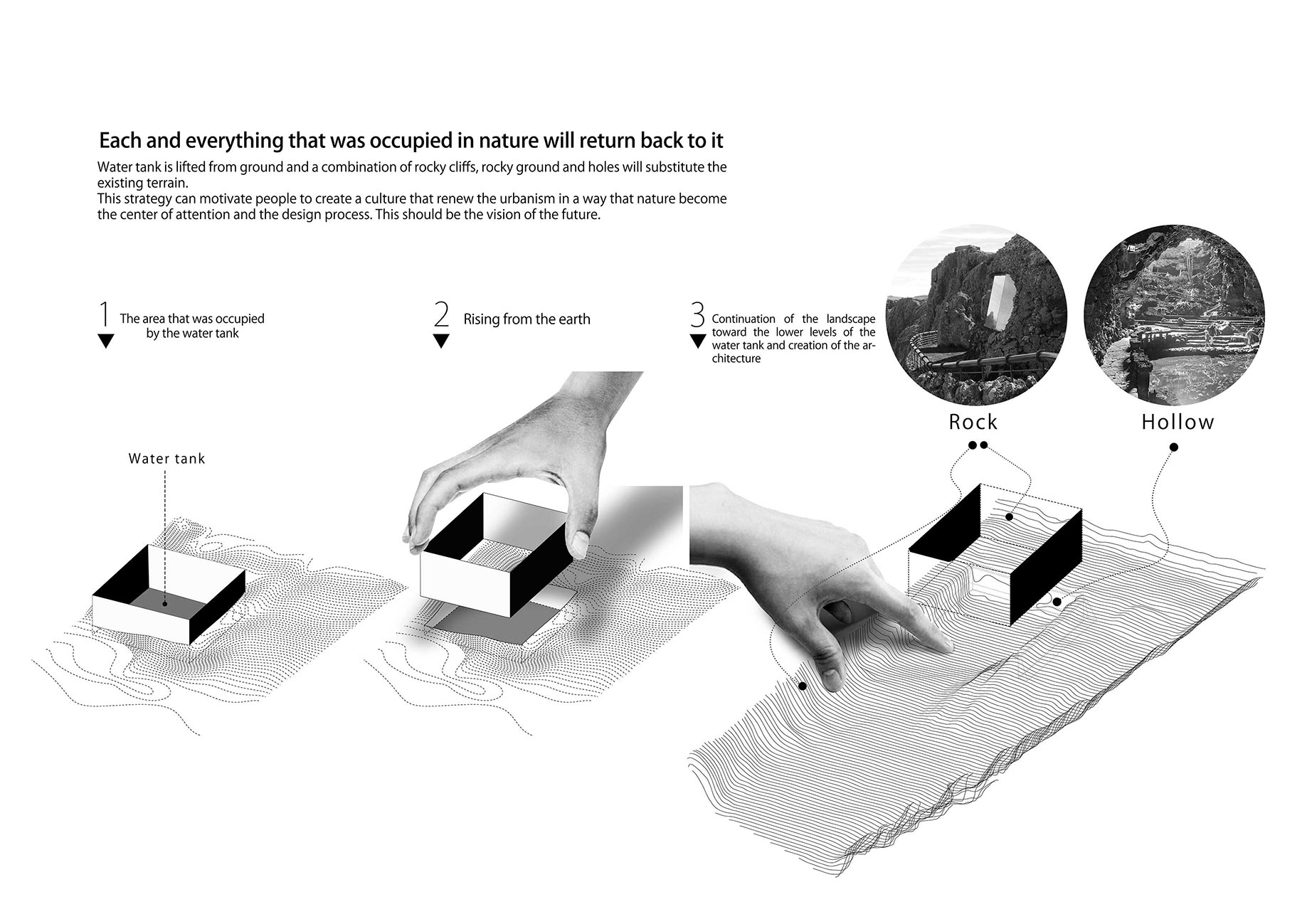 Each and everything that was occupied in nature will return back to it

Water tank is lifted from ground and a combination of rocky cliffs, rocky ground and holes will substitute the existing terrain.
This strategy can motivate people to create a culture that renew the urbanism in a way that nature become the center of attention and the design process. This should be the vision of the future.

1 The area that was occupied by the water tank

2 Rising from the earth

3 Continuation of the landscape toward the lower levels of the water tank and creation of the architecture

Rock

Hollow

Water tank